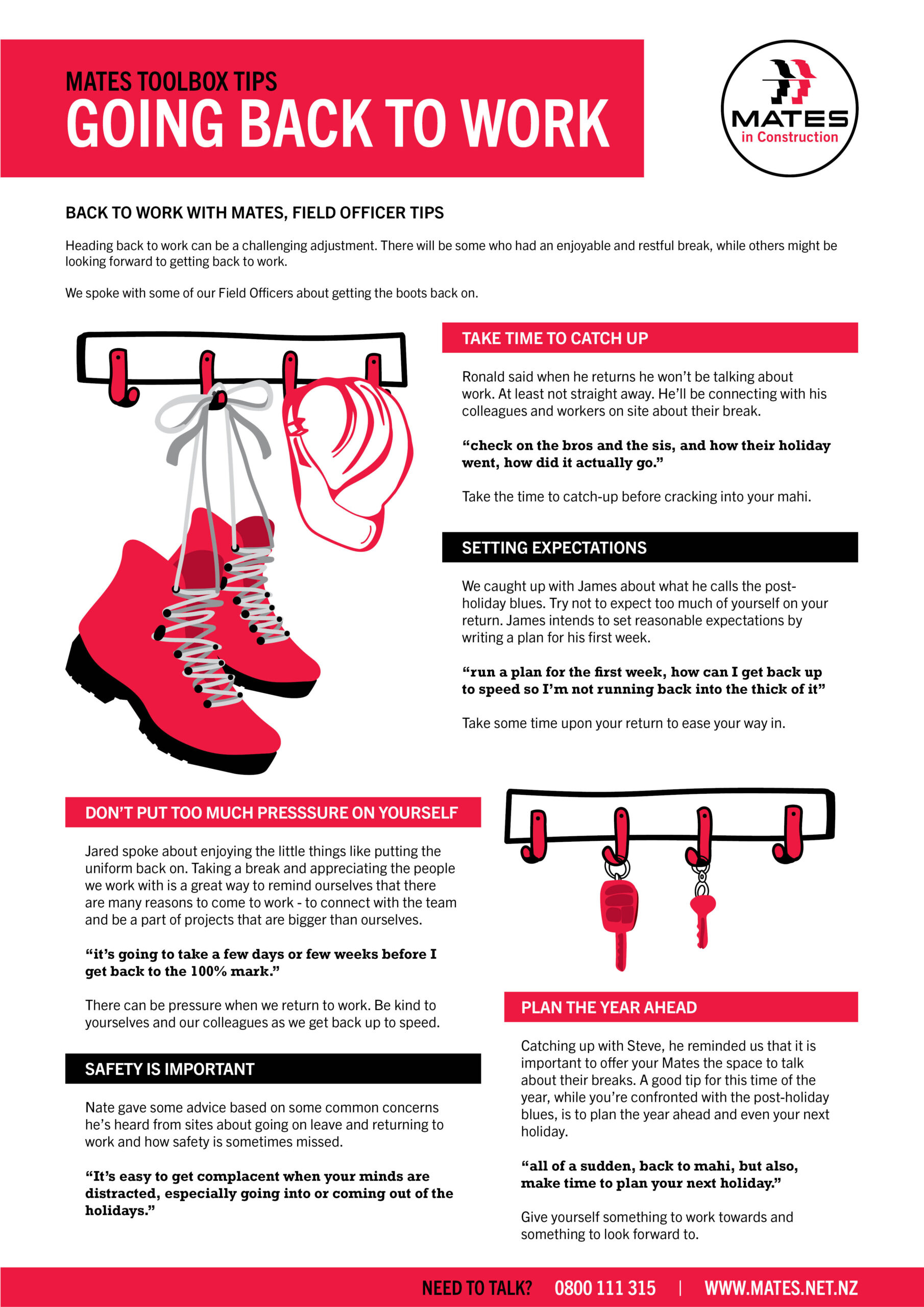 MATES TOOLBOX TIPS
GOING BACK TO WORK

MATES in Construction

BACK TO WORK WITH MATES, FIELD OFFICER TIPS

Heading back to work can be a challenging adjustment. There will be some who had an enjoyable and restful break, while others might be looking forward to getting back to work.

We spoke with some of our Field Officers about getting the boots back on.

TAKE TIME TO CATCH UP

Ronald said when he returns he won't be talking about work. At least not straight away. He'll be connecting with his colleagues and workers on site about their break.

"check on the bros and the sis, and how their holiday went, how did it actually go."

Take the time to catch-up before cracking into your mahi.

SETTING EXPECTATIONS

We caught up with James about what he calls the post-holiday blues. Try not to expect too much of yourself on your return. James intends to set reasonable expectations by writing a plan for his first week.

"run a plan for the first week, how can I get back up to speed so I'm not running back into the thick of it"

Take some time upon your return to ease your way in.

DON'T PUT TOO MUCH PRESSSURE ON YOURSELF

Jared spoke about enjoying the little things like putting the uniform back on. Taking a break and appreciating the people we work with is a great way to remind ourselves that there are many reasons to come to work - to connect with the team and be a part of projects that are bigger than ourselves.

"it's going to take a few days or few weeks before I get back to the 100% mark."

There can be pressure when we return to work. Be kind to yourselves and our colleagues as we get back up to speed.

SAFETY IS IMPORTANT

Nate gave some advice based on some common concerns he's heard from sites about going on leave and returning to work and how safety is sometimes missed.

"It's easy to get complacent when your minds are distracted, especially going into or coming out of the holidays."

PLAN THE YEAR AHEAD

Catching up with Steve, he reminded us that it is important to offer your Mates the space to talk about their breaks. A good tip for this time of the year, while you're confronted with the post-holiday blues, is to plan the year ahead and even your next holiday.

"all of a sudden, back to mahi, but also, make time to plan your next holiday."

Give yourself something to work towards and something to look forward to.

NEED TO TALK? 0800 111 315 | WWW.MATES.NET.NZ